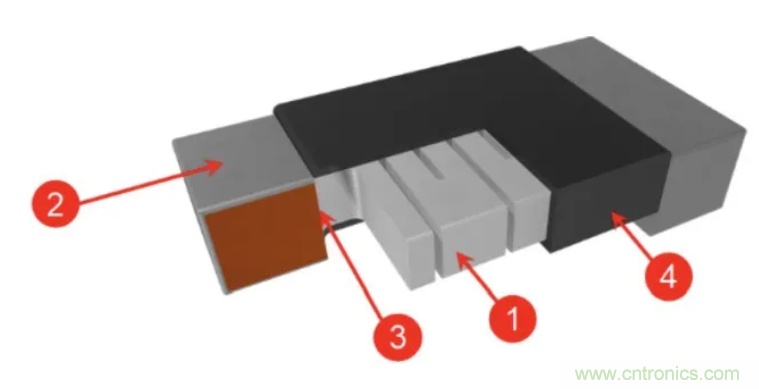 2
3
1
4
www.cntronics.com