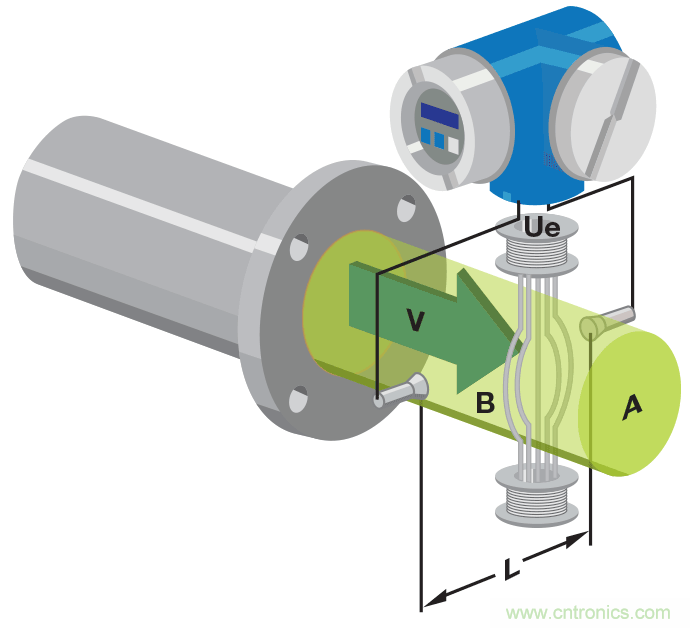 Ue
V
B
A
L
www.cntronics.com