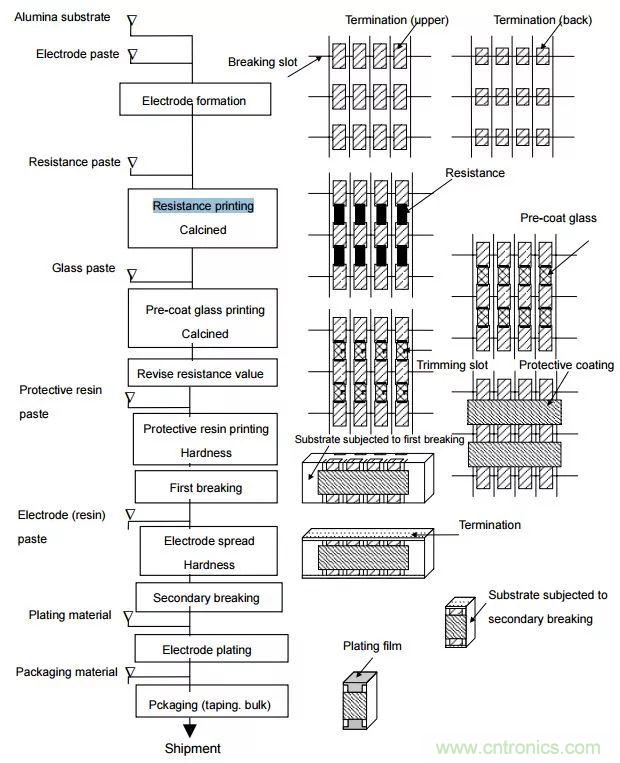 Alumina substrate

Electrode paste

Electrode formation

Resistance paste

Resistance printing
Calcined

Glass paste

Pre-coat glass printing
Calcined

Revise resistance value

Protective resin paste

Protective resin printing
Hardness

First breaking

Electrode (resin) paste

Electrode spread
Hardness

Secondary breaking

Plating material

Electrode plating

Packaging material

Pckaging (taping. bulk)

Shipment

Termination (upper)

Termination (back)

Breaking slot

Resistance

Pre-coat glass

Trimming slot

Protective coating

Substrate subjected to first breaking

Termination

Substrate subjected to secondary breaking

Plating film

www.cntronics.com