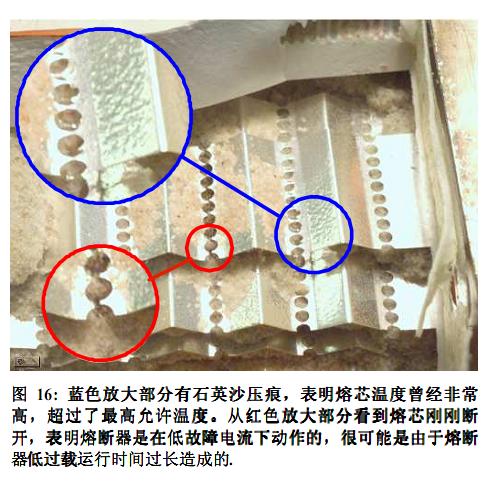 图 16: 蓝色放大部分有石英沙压痕，表明熔芯温度曾经非常高，超过了最高允许温度。从红色放大部分看到熔芯刚刚断开，表明熔断器是在低故障电流下动作的，很可能是由于熔断器低过载运行时间过长造成的.